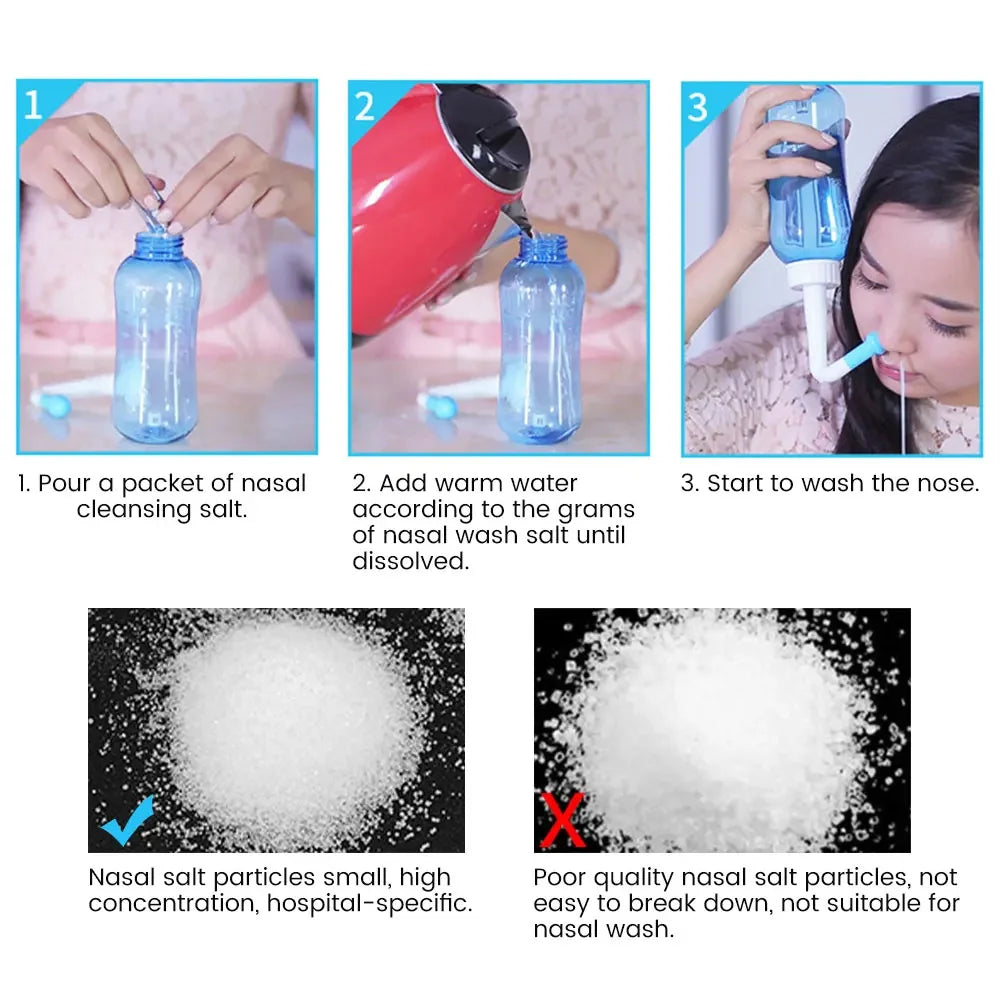 1

2

3

1. Pour a packet of nasal cleansing salt.

2. Add warm water according to the grams of nasal wash salt until dissolved.

3. Start to wash the nose.

Nasal salt particles small, high concentration, hospital-specific.

Poor quality nasal salt particles, not easy to break down, not suitable for nasal wash.