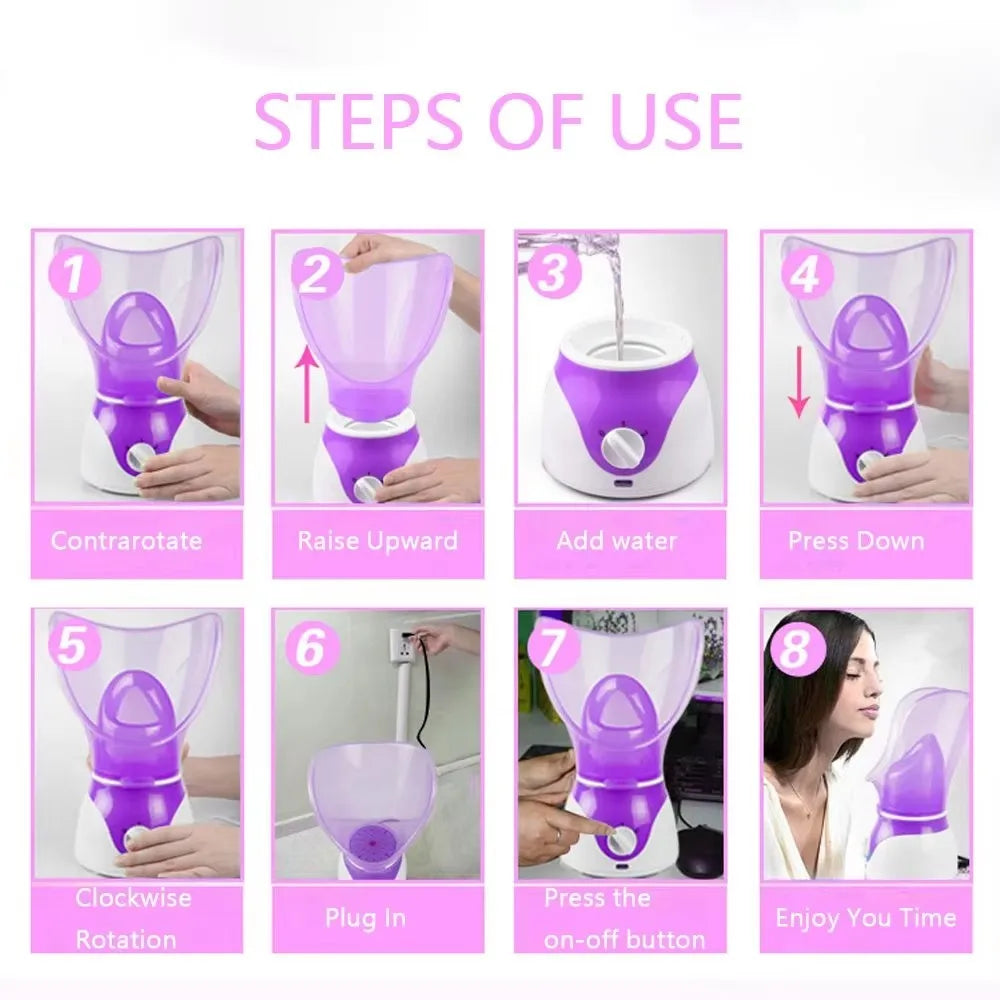 STEPS OF USE

1
Contrarotate

2
Raise Upward

3
Add water

4
Press Down

5
Clockwise Rotation

6
Plug In

7
Press the on-off button

8
Enjoy You Time