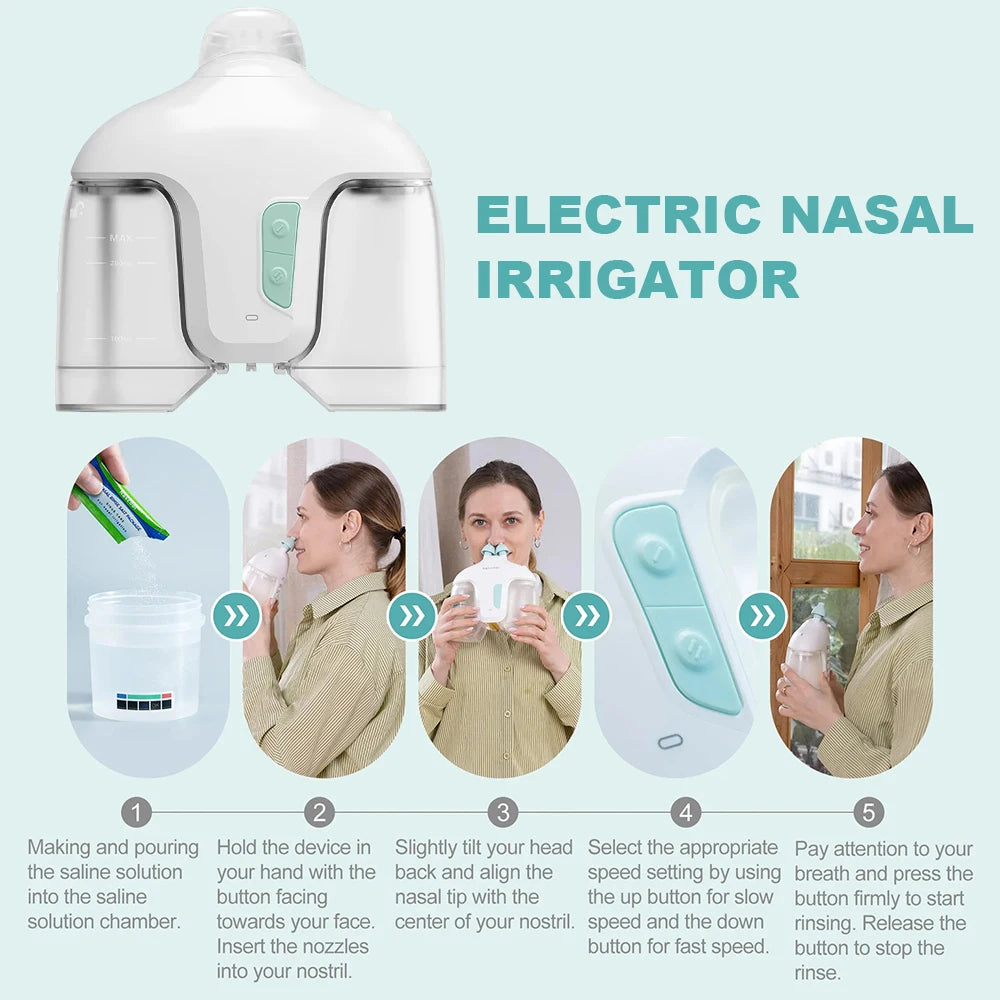 MAX

ELECTRIC NASAL IRRIGATOR

1
Making and pouring the saline solution into the saline solution chamber.

2
Hold the device in your hand with the button facing towards your face. Insert the nozzles into your nostril.

3
Slightly tilt your head back and align the nasal tip with the center of your nostril.

4
Select the appropriate speed setting by using the up button for slow speed and the down button for fast speed.

5
Pay attention to your breath and press the button firmly to start rinsing. Release the button to stop the rinse.